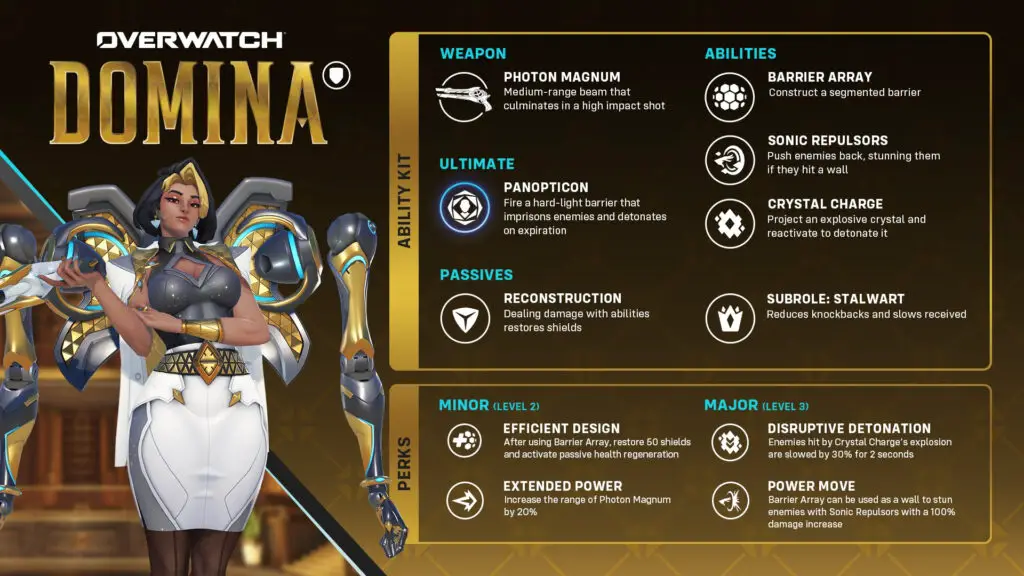 OVERWATCH

DOMINA

ABILITY KIT

WEAPON

PHOTON MAGNUM
Medium-range beam that culminates in a high impact shot

ULTIMATE

PANOPTICON
Fire a hard-light barrier that imprisons enemies and detonates on expiration

PASSIVES

RECONSTRUCTION
Dealing damage with abilities restores shields

ABILITIES

BARRIER ARRAY
Construct a segmented barrier

SONIC REPULSORS
Push enemies back, stunning them if they hit a wall

CRYSTAL CHARGE
Project an explosive crystal and reactivate to detonate it

SUBROLE: STALWART
Reduces knockbacks and slows received

PERKS

MINOR (LEVEL 2)

EFFICIENT DESIGN
After using Barrier Array, restore 50 shields and activate passive health regeneration

EXTENDED POWER
Increase the range of Photon Magnum by 20%

MAJOR (LEVEL 3)

DISRUPTIVE DETONATION
Enemies hit by Crystal Charge's explosion are slowed by 30% for 2 seconds

POWER MOVE
Barrier Array can be used as a wall to stun enemies with Sonic Repulsors with a 100% damage increase