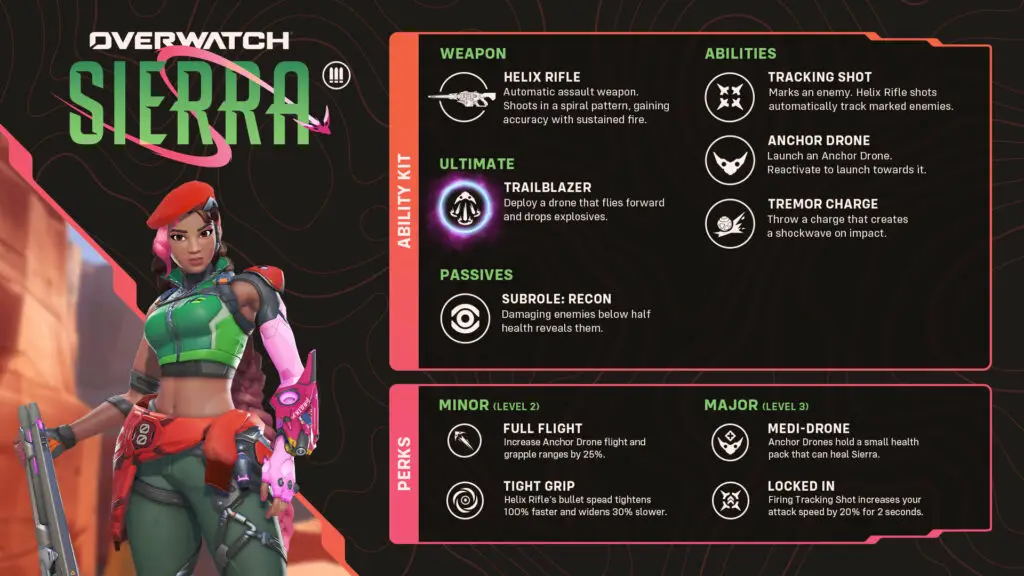 OVERWATCH
SIERRA

ABILITY KIT

WEAPON

HELIX RIFLE
Automatic assault weapon. Shoots in a spiral pattern, gaining accuracy with sustained fire.

ULTIMATE

TRAILBLAZER
Deploy a drone that flies forward and drops explosives.

PASSIVES

SUBROLE: RECON
Damaging enemies below half health reveals them.

ABILITIES

TRACKING SHOT
Marks an enemy. Helix Rifle shots automatically track marked enemies.

ANCHOR DRONE
Launch an Anchor Drone. Reactivate to launch towards it.

TREMOR CHARGE
Throw a charge that creates a shockwave on impact.

PERKS

MINOR (LEVEL 2)

FULL FLIGHT
Increase Anchor Drone flight and grapple ranges by 25%.

TIGHT GRIP
Helix Rifle's bullet spead tightens 100% faster and widens 30% slower.

MAJOR (LEVEL 3)

MEDI-DRONE
Anchor Drones hold a small health pack that can heal Sierra.

LOCKED IN
Firing Tracking Shot increases your attack speed by 20% for 2 seconds.