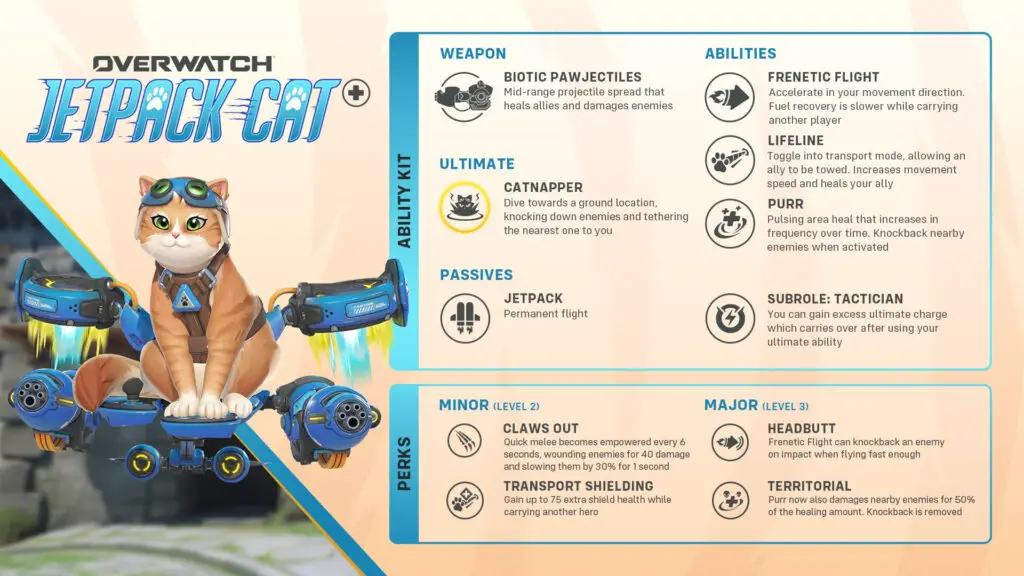 OVERWATCH
JETPACK CAT

ABILITY KIT

WEAPON

BIOTIC PAWJECTILES
Mid-range projectile spread that heals allies and damages enemies

ULTIMATE

CATNAPPER
Dive towards a ground location, knocking down enemies and tethering the nearest one to you

PASSIVES

JETPACK
Permanent flight

ABILITIES

FRENETIC FLIGHT
Accelerate in your movement direction. Fuel recovery is slower while carrying another player

LIFELINE
Toggle into transport mode, allowing an ally to be towed. Increases movement speed and heals your ally

PURR
Pulsing area heal that increases in frequency over time. Knockback nearby enemies when activated

SUBROLE: TACTICIAN
You can gain excess ultimate charge which carries over after using your ultimate ability

PERKS

MINOR (LEVEL 2)

CLAWS OUT
Quick melee becomes empowered every 6 seconds, wounding enemies for 40 damage and slowing them by 30% for 1 second

TRANSPORT SHIELDING
Gain up to 75 extra shield health while carrying another hero

MAJOR (LEVEL 3)

HEADBUTT
Frenetic Flight can knockback an enemy on impact when flying fast enough

TERRITORIAL
Purr now also damages nearby enemies for 50% of the healing amount. Knockback is removed